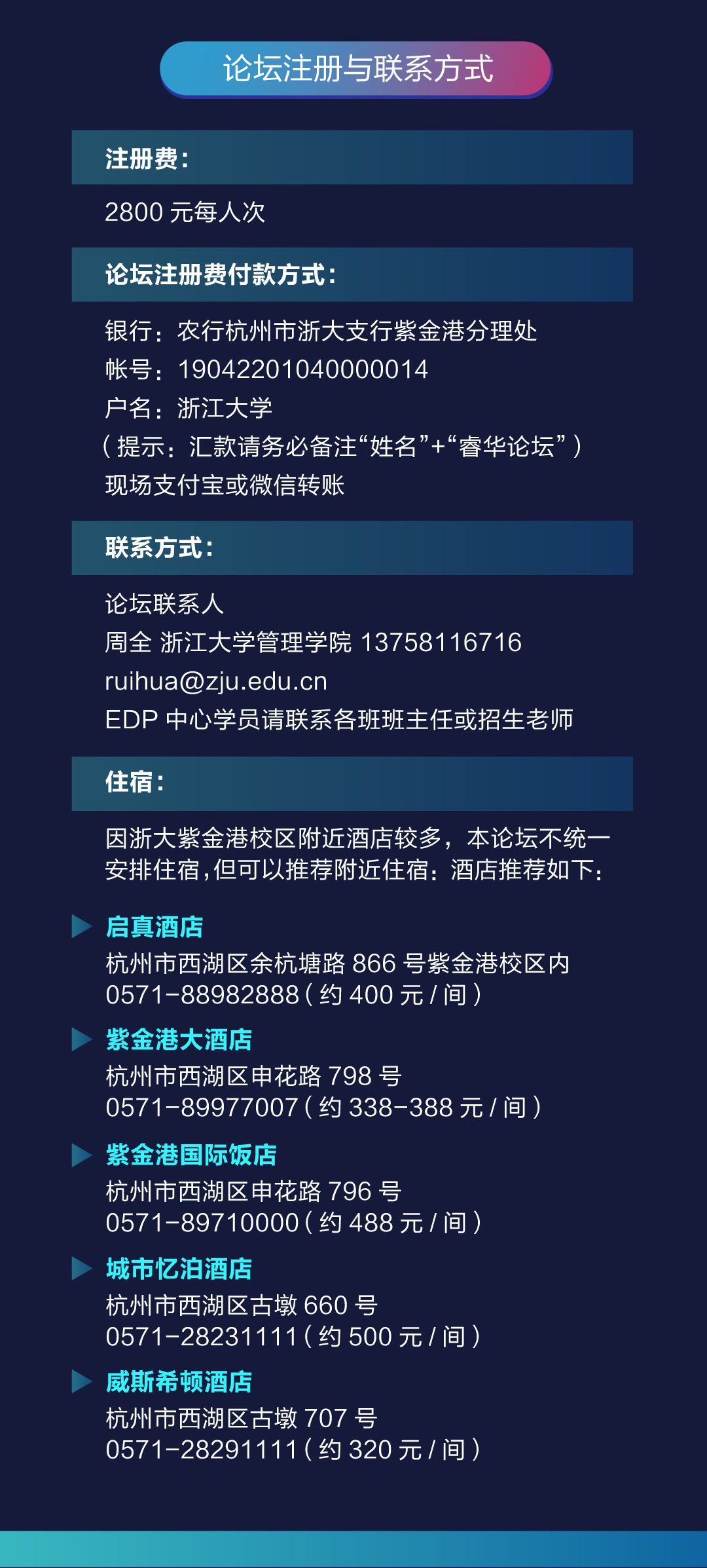 论坛注册与联系方式

注册费：

2800 元每人次

论坛注册费付款方式：

银行：农行杭州市浙大支行紫金港分理处
帐号：19042201040000014
户名：浙江大学
（提示：汇款请务必备注“姓名”+“睿华论坛”）
现场支付宝或微信转账

联系方式：

论坛联系人
周全 浙江大学管理学院 13758116716
ruihua@zju.edu.cn
EDP 中心学员请联系各班班主任或招生老师

住宿：

因浙大紫金港校区附近酒店较多，本论坛不统一安排住宿，但可以推荐附近住宿：酒店推荐如下：

启真酒店
杭州市西湖区余杭塘路 866 号紫金港校区内
0571-88982888（约 400 元 / 间）

紫金港大酒店
杭州市西湖区申花路 798 号
0571-89977007（约 338-388 元 / 间）

紫金港国际饭店
杭州市西湖区申花路 796 号
0571-89710000（约 488 元 / 间）

城市忆泊酒店
杭州市西湖区古墩 660 号
0571-28231111（约 500 元 / 间）

威斯希顿酒店
杭州市西湖区古墩 707 号
0571-28291111（约 320 元 / 间）